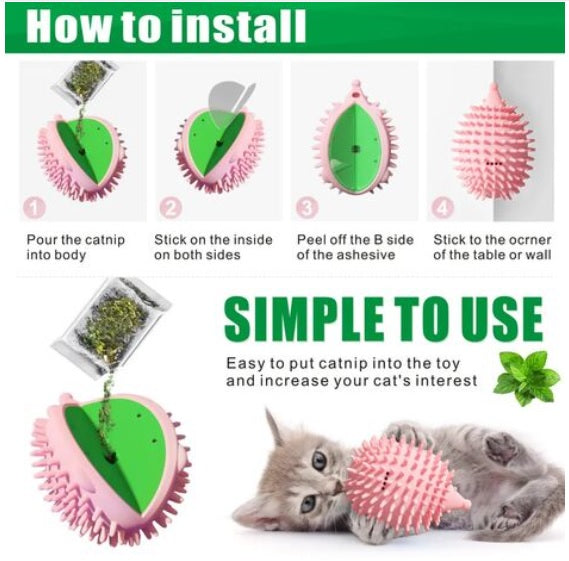 How to install

1

Pour the catnip into body

2

Stick on the inside on both sides

3

Peel off the B side of the ashesive

4

Stick to the ocrner of the table or wall

SIMPLE TO USE

Easy to put catnip into the toy and increase your cat's interest